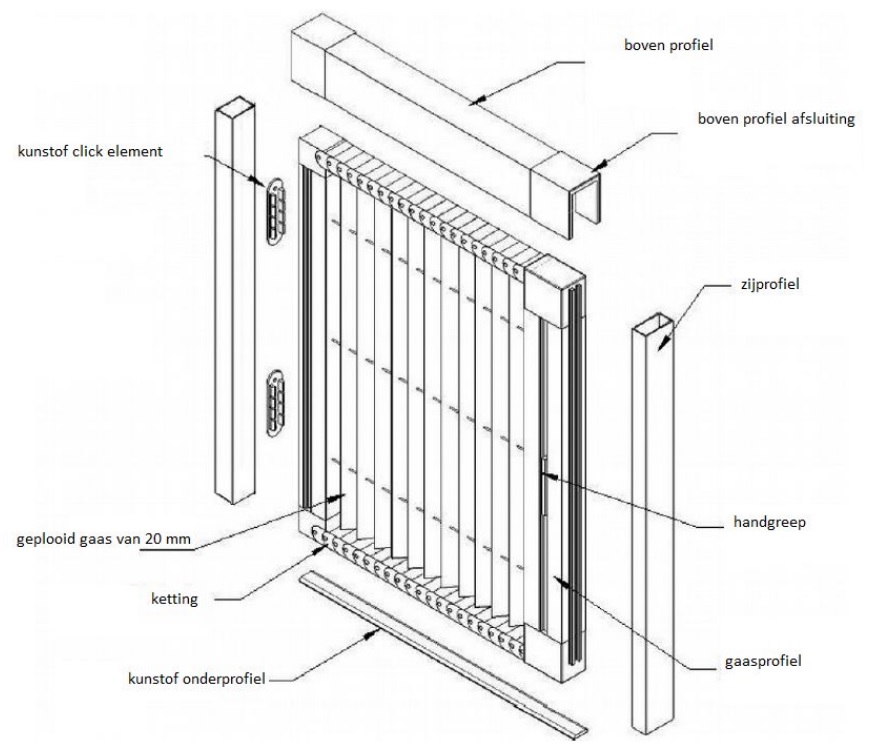 boven profiel

boven profiel afsluiting

kunstof click element

zijprofiel

handgreep

geplooid gaas van 20 mm

ketting

gaasprofiel

kunstof onderprofiel