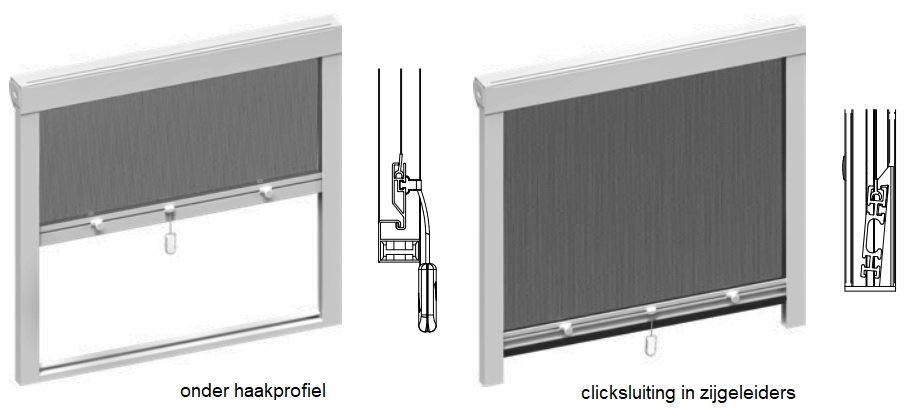 onder haakprofiel

clicksluiting in zijgeleiders